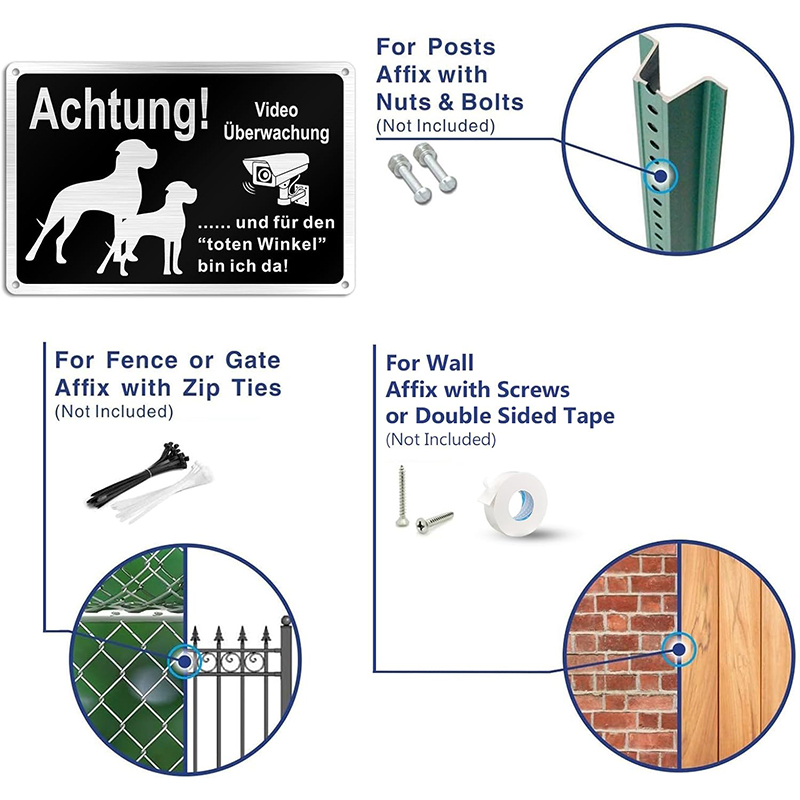 Achtung!
Video Überwachung
...... und für den "toten Winkel" bin ich da!

For Posts
Affix with
Nuts & Bolts
(Not Included)

For Fence or Gate
Affix with Zip Ties
(Not Included)

For Wall
Affix with Screws
or Double Sided Tape
(Not Included)